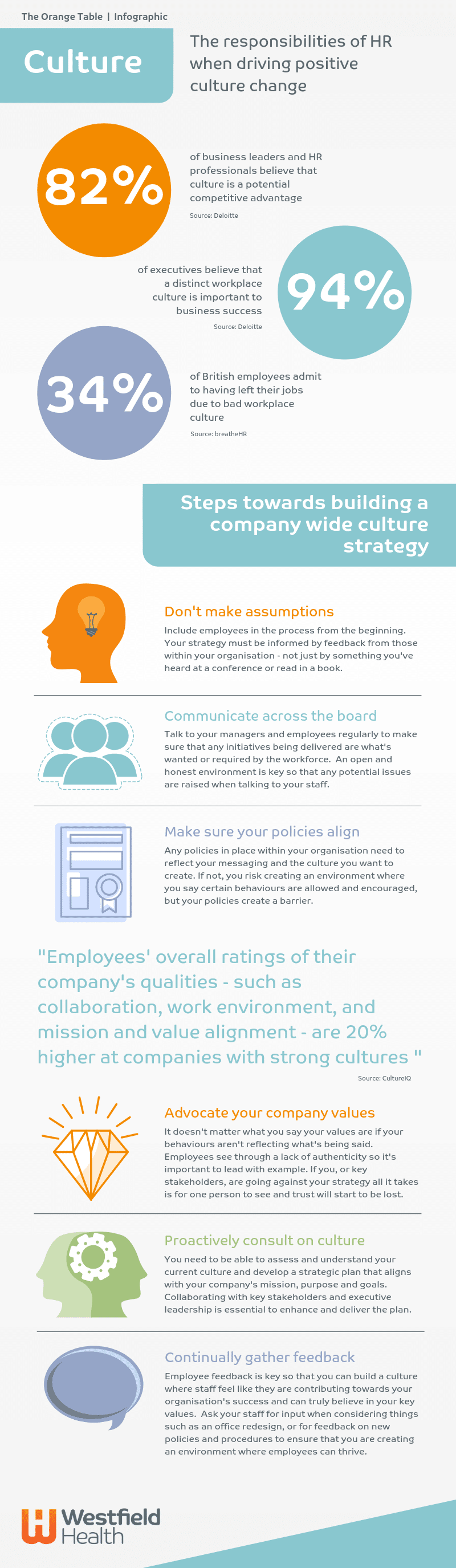 The Orange Table | Infographic

Culture

The responsibilities of HR when driving positive culture change

82%

of business leaders and HR professionals believe that culture is a potential competitive advantage

Source: Deloitte

of executives believe that a distinct workplace culture is important to business success

Source: Deloitte

94%

34%

of British employees admit to having left their jobs due to bad workplace culture

Source: breatheHR

Steps towards building a company wide culture strategy

Don't make assumptions

Include employees in the process from the beginning. Your strategy must be informed by feedback from those within your organisation - not just by something you've heard at a conference or read in a book.

Communicate across the board

Talk to your managers and employees regularly to make sure that any initiatives being delivered are what's wanted or required by the workforce. An open and honest environment is key so that any potential issues are raised when talking to your staff.

Make sure your policies align

Any policies in place within your organisation need to reflect your messaging and the culture you want to create. If not, you risk creating an environment where you say certain behaviours are allowed and encouraged, but your policies create a barrier.

"Employees' overall ratings of their company's qualities - such as collaboration, work environment, and mission and value alignment - are 20% higher at companies with strong cultures "

Source: CultureIQ

Advocate your company values

It doesn't matter what you say your values are if your behaviours aren't reflecting what's being said. Employees see through a lack of authenticity so it's important to lead with example. If you, or key stakeholders, are going against your strategy all it takes is for one person to see and trust will start to be lost.

Proactively consult on culture

You need to be able to assess and understand your current culture and develop a strategic plan that aligns with your company's mission, purpose and goals. Collaborating with key stakeholders and executive leadership is essential to enhance and deliver the plan.

Continually gather feedback

Employee feedback is key so that you can build a culture where staff feel like they are contributing towards your organisation's success and can truly believe in your key values. Ask your staff for input when considering things such as an office redesign, or for feedback on new policies and procedures to ensure that you are creating an environment where employees can thrive.

Westfield Health