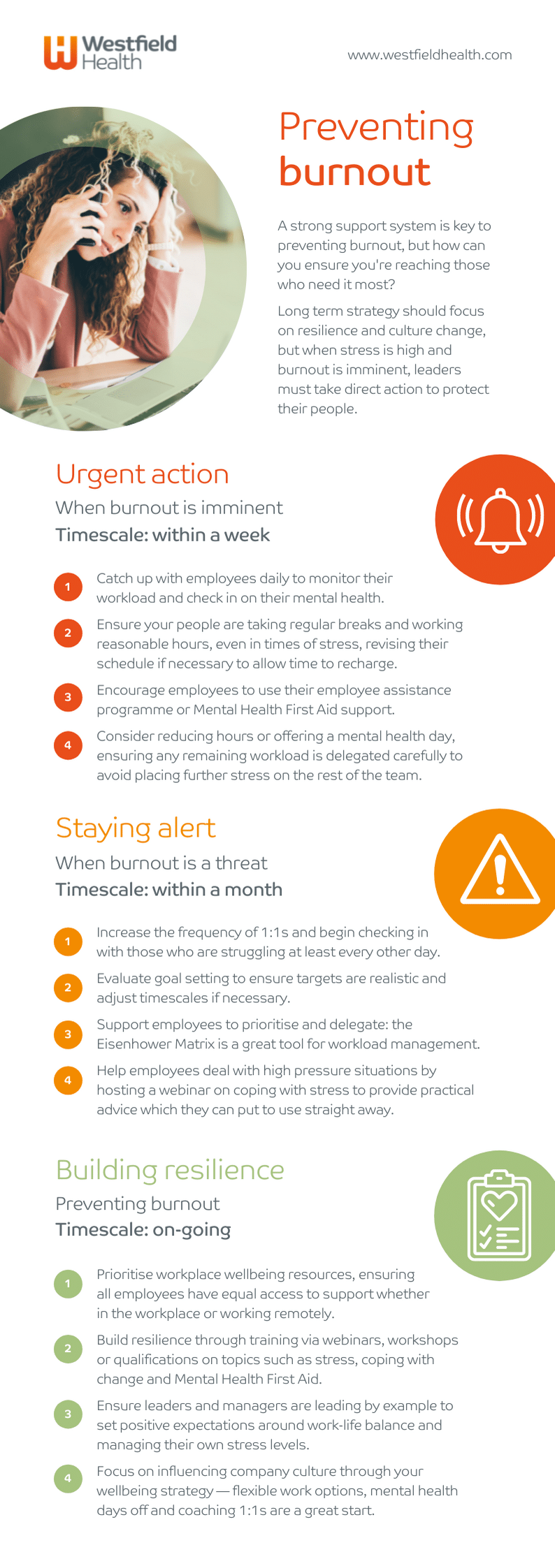 Westfield Health

www.westfieldhealth.com

Preventing burnout

A strong support system is key to preventing burnout, but how can you ensure you're reaching those who need it most?

Long term strategy should focus on resilience and culture change, but when stress is high and burnout is imminent, leaders must take direct action to protect their people.

Urgent action

When burnout is imminent

Timescale: within a week

1 Catch up with employees daily to monitor their workload and check in on their mental health.

2 Ensure your people are taking regular breaks and working reasonable hours, even in times of stress, revising their schedule if necessary to allow time to recharge.

3 Encourage employees to use their employee assistance programme or Mental Health First Aid support.

4 Consider reducing hours or offering a mental health day, ensuring any remaining workload is delegated carefully to avoid placing further stress on the rest of the team.

Staying alert

When burnout is a threat

Timescale: within a month

1 Increase the frequency of 1:1s and begin checking in with those who are struggling at least every other day.

2 Evaluate goal setting to ensure targets are realistic and adjust timescales if necessary.

3 Support employees to prioritise and delegate: the Eisenhower Matrix is a great tool for workload management.

4 Help employees deal with high pressure situations by hosting a webinar on coping with stress to provide practical advice which they can put to use straight away.

Building resilience

Preventing burnout

Timescale: on-going

1 Prioritise workplace wellbeing resources, ensuring all employees have equal access to support whether in the workplace or working remotely.

2 Build resilience through training via webinars, workshops or qualifications on topics such as stress, coping with change and Mental Health First Aid.

3 Ensure leaders and managers are leading by example to set positive expectations around work-life balance and managing their own stress levels.

4 Focus on influencing company culture through your wellbeing strategy — flexible work options, mental health days off and coaching 1:1s are a great start.